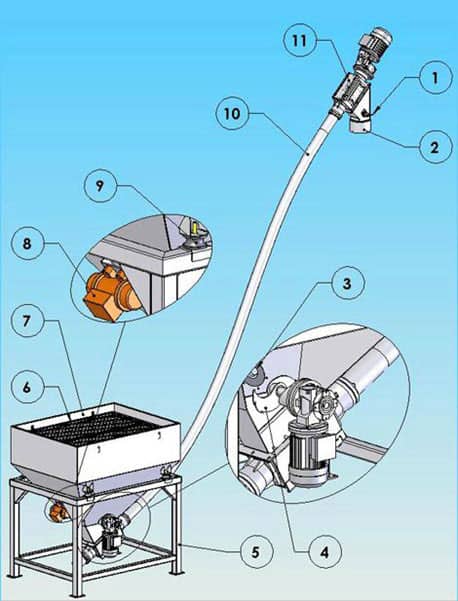 11
1
10
2
9
8
3
7
6
5
4